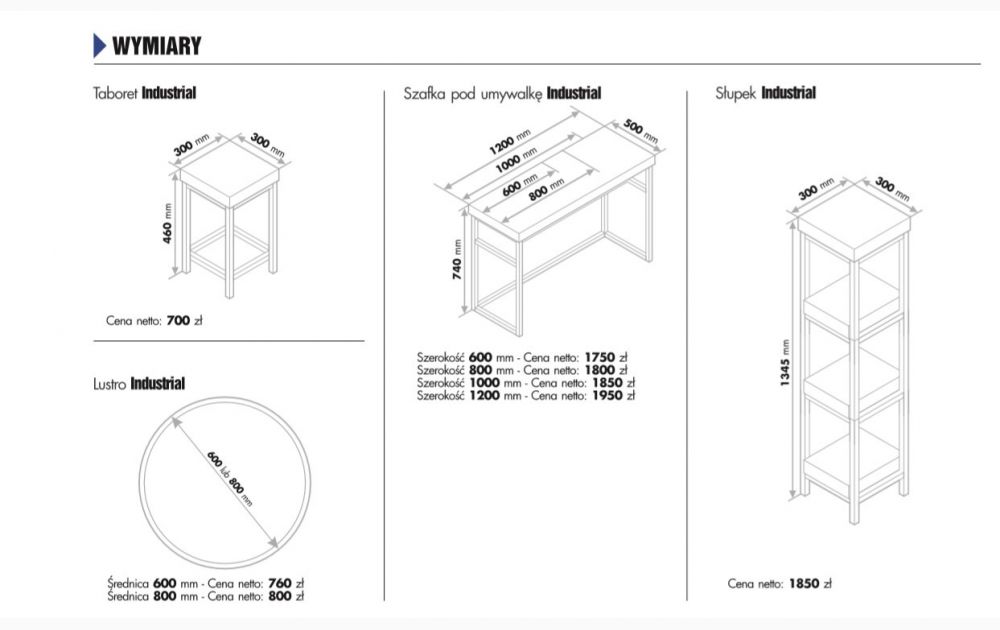 WYMIARY

Taboret **Industrial**

300 mm
300 mm
460 mm

Cena netto: **700** zł

Lustro **Industrial**

600 lub 800 mm

Średnica **600** mm - Cena netto: **760** zł
Średnica **800** mm - Cena netto: **800** zł

Szafka pod umywalkę **Industrial**

1200 mm
1000 mm
600 mm
800 mm
500 mm
740 mm

Szerokość **600** mm - Cena netto: **1750** zł
Szerokość **800** mm - Cena netto: **1800** zł
Szerokość **1000** mm - Cena netto: **1850** zł
Szerokość **1200** mm - Cena netto: **1950** zł

Słupek **Industrial**

300 mm
300 mm
1345 mm

Cena netto: **1850** zł